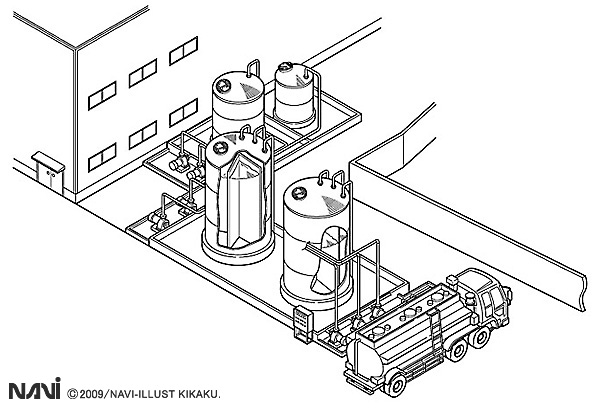 NAVI ©2009/NAVI-ILLUST KIKAKU.